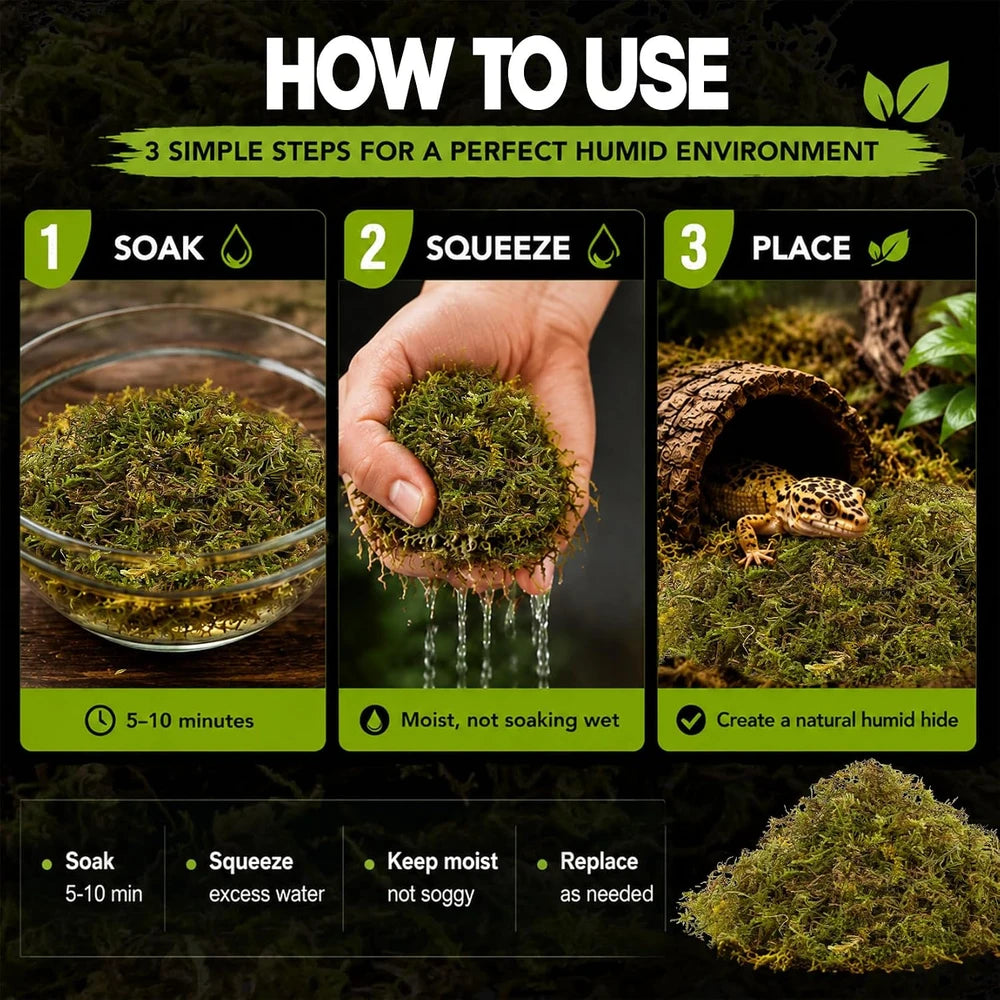 HOW TO USE

3 SIMPLE STEPS FOR A PERFECT HUMID ENVIRONMENT

1 SOAK

5–10 minutes

2 SQUEEZE

Moist, not soaking wet

3 PLACE

Create a natural humid hide

Soak
5-10 min

Squeeze
excess water

Keep moist
not soggy

Replace
as needed